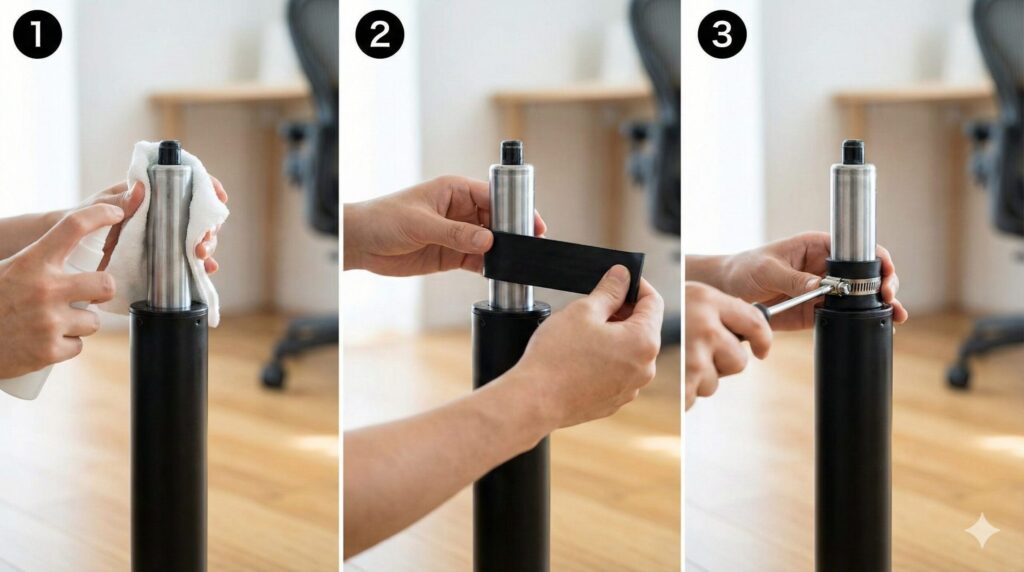 1

2

3